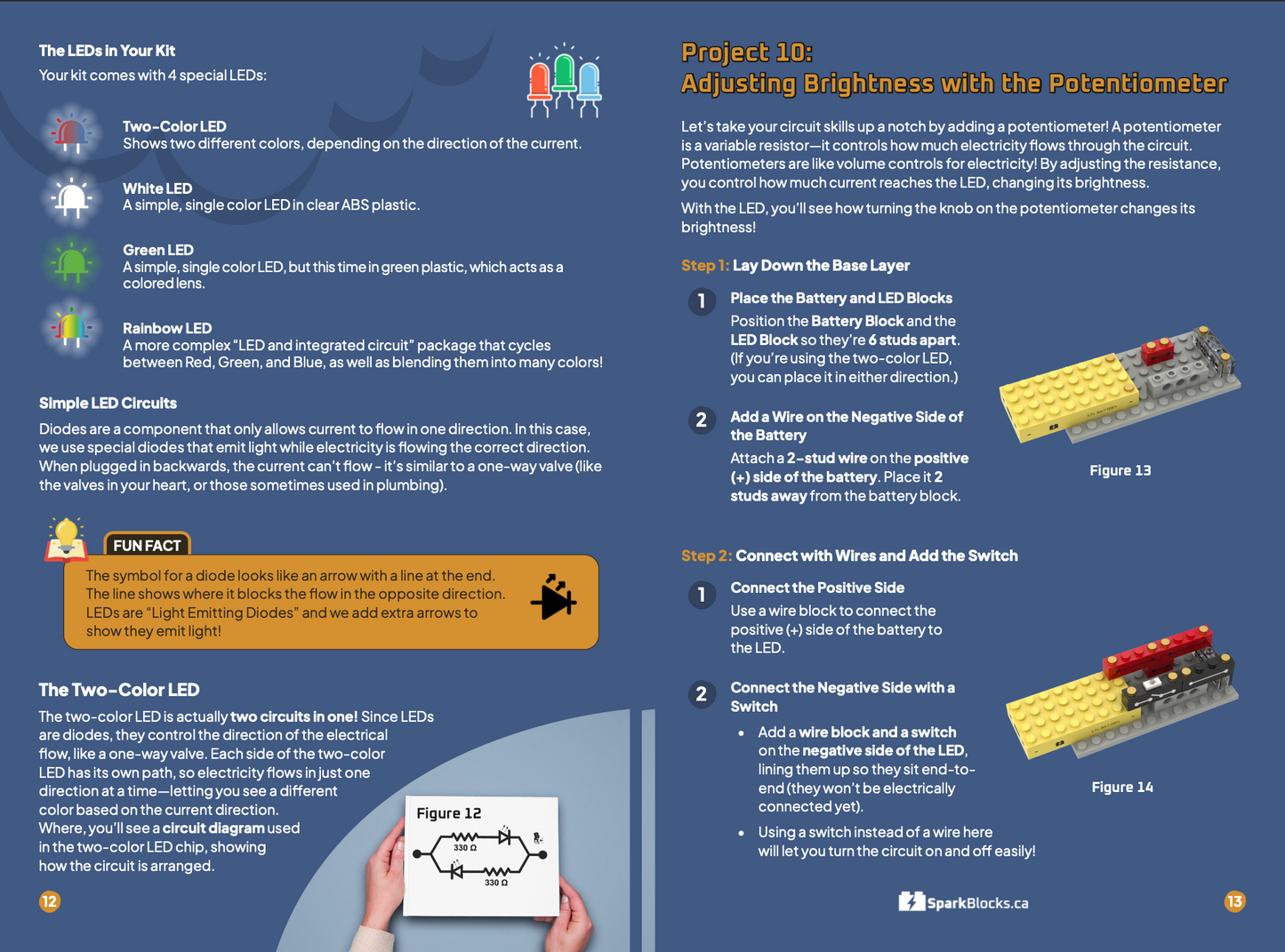 The LEDs in Your Kit

Your kit comes with 4 special LEDs:

Two-Color LED
Shows two different colors, depending on the direction of the current.

White LED
A simple, single color LED in clear ABS plastic.

Green LED
A simple, single color LED, but this time in green plastic, which acts as a colored lens.

Rainbow LED
A more complex "LED and integrated circuit" package that cycles between Red, Green, and Blue, as well as blending them into many colors!

Simple LED Circuits

Diodes are a component that only allows current to flow in one direction. In this case, we use special diodes that emit light while electricity is flowing the correct direction. When plugged in backwards, the current can't flow - it's similar to a one-way valve (like the valves in your heart, or those sometimes used in plumbing).

FUN FACT

The symbol for a diode looks like an arrow with a line at the end. The line shows where it blocks the flow in the opposite direction. LEDs are "Light Emitting Diodes" and we add extra arrows to show they emit light!

The Two-Color LED

The two-color LED is actually two circuits in one! Since LEDs are diodes, they control the direction of the electrical flow, like a one-way valve. Each side of the two-color LED has its own path, so electricity flows in just one direction at a time—letting you see a different color based on the current direction.
Where, you'll see a circuit diagram used in the two-color LED chip, showing how the circuit is arranged.

Figure 12

330 Ω

330 Ω

12

Project 10:
Adjusting Brightness with the Potentiometer

Let's take your circuit skills up a notch by adding a potentiometer! A potentiometer is a variable resistor—it controls how much electricity flows through the circuit. Potentiometers are like volume controls for electricity! By adjusting the resistance, you control how much current reaches the LED, changing its brightness.

With the LED, you'll see how turning the knob on the potentiometer changes its brightness!

Step 1: Lay Down the Base Layer

1 Place the Battery and LED Blocks
Position the Battery Block and the LED Block so they're 6 studs apart. (If you're using the two-color LED, you can place it in either direction.)

2 Add a Wire on the Negative Side of the Battery
Attach a 2-stud wire on the positive (+) side of the battery. Place it 2 studs away from the battery block.

Figure 13

Step 2: Connect with Wires and Add the Switch

1 Connect the Positive Side
Use a wire block to connect the positive (+) side of the battery to the LED.

2 Connect the Negative Side with a Switch
• Add a wire block and a switch on the negative side of the LED, lining them up so they sit end-to-end (they won't be electrically connected yet).
• Using a switch instead of a wire here will let you turn the circuit on and off easily!

Figure 14

SparkBlocks.ca

13